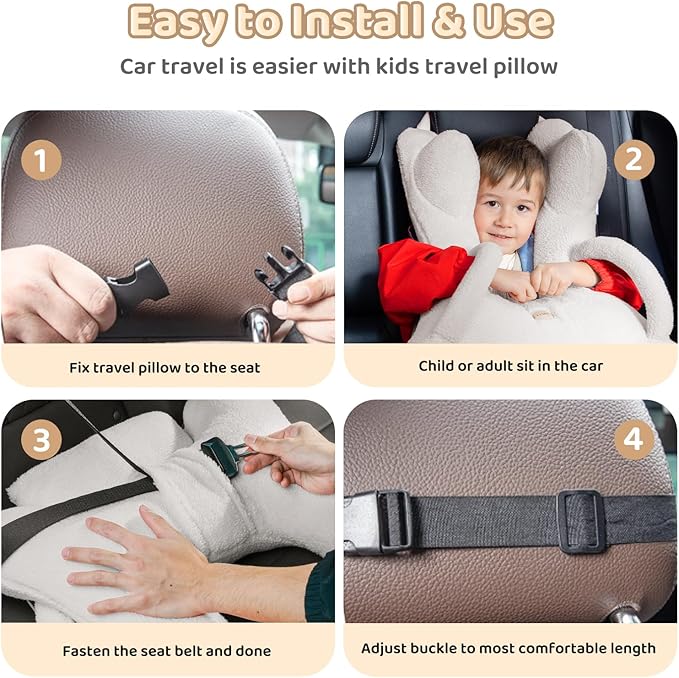 Easy to Install & Use

Car travel is easier with kids travel pillow

1

Fix travel pillow to the seat

2

Child or adult sit in the car

3

Fasten the seat belt and done

4

Adjust buckle to most comfortable length