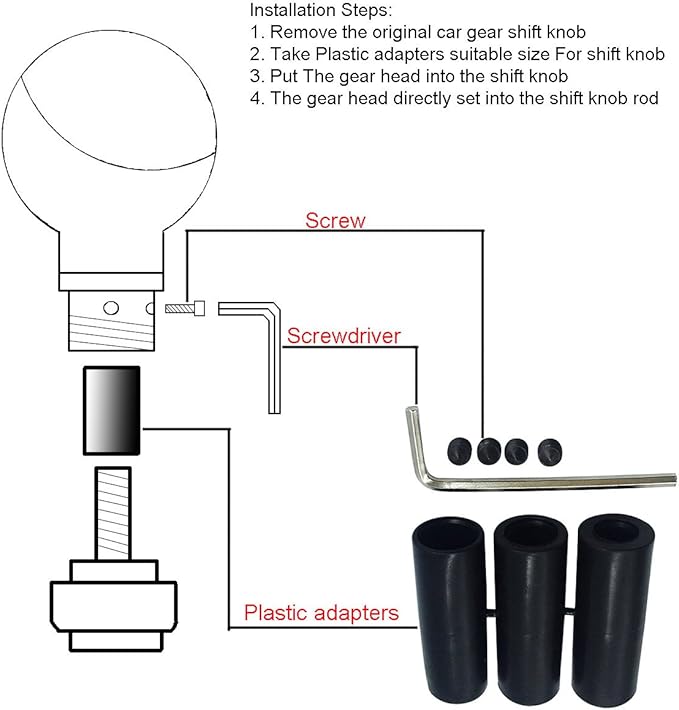 Installation Steps:
1. Remove the original car gear shift knob
2. Take Plastic adapters suitable size For shift knob
3. Put The gear head into the shift knob
4. The gear head directly set into the shift knob rod

Screw

Screwdriver

Plastic adapters