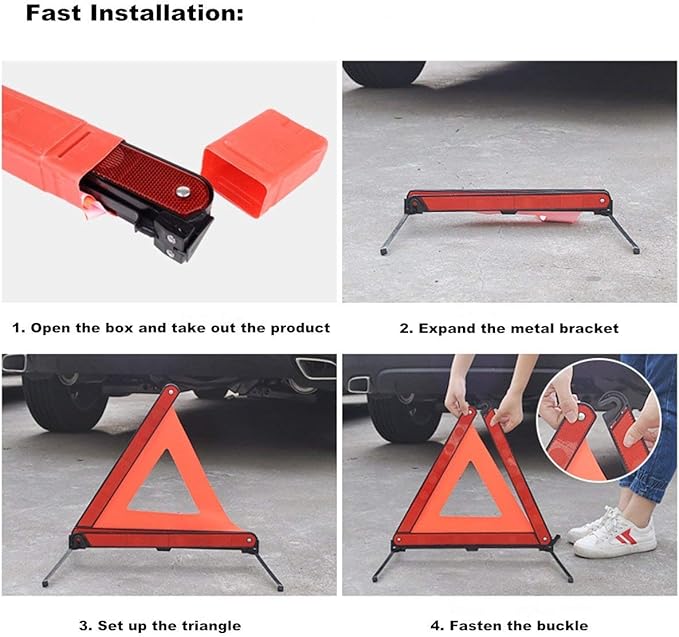 Fast Installation:

1. Open the box and take out the product

2. Expand the metal bracket

3. Set up the triangle

4. Fasten the buckle