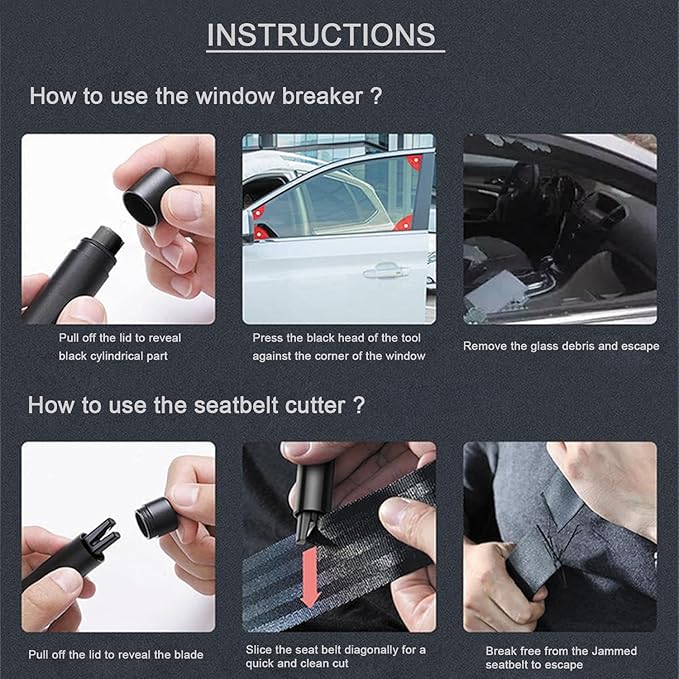 INSTRUCTIONS

How to use the window breaker ?

Pull off the lid to reveal black cylindrical part

Press the black head of the tool against the corner of the window

Remove the glass debris and escape

How to use the seatbelt cutter ?

Pull off the lid to reveal the blade

Slice the seat belt diagonally for a quick and clean cut

Break free from the Jammed seatbelt to escape