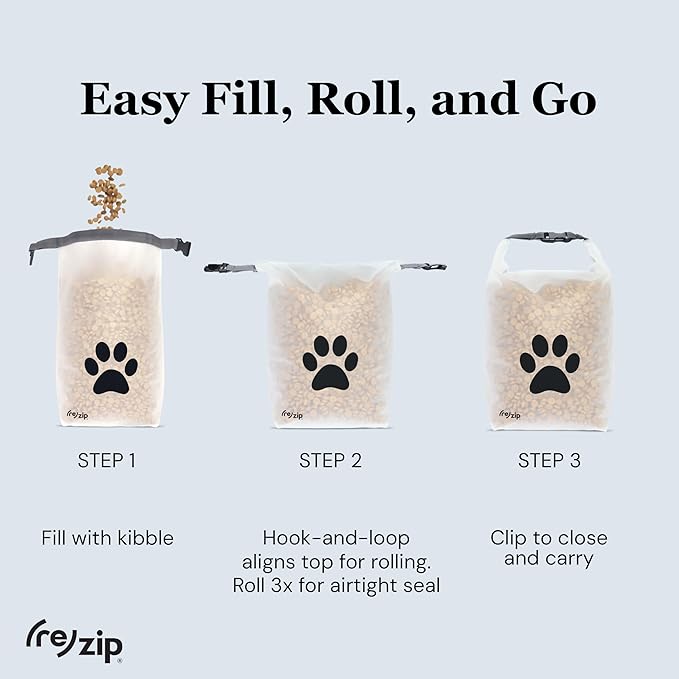 Easy Fill, Roll, and Go

(re)zip

STEP 1

Fill with kibble

(re)zip

STEP 2

Hook-and-loop aligns top for rolling. Roll 3x for airtight seal

(re)zip

STEP 3

Clip to close and carry

(re)zip