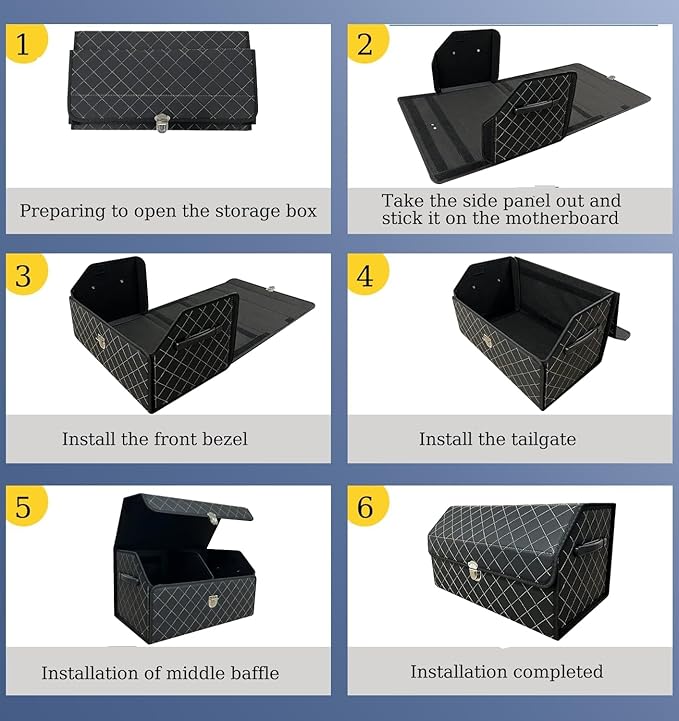 1

Preparing to open the storage box

2

Take the side panel out and stick it on the motherboard

3

Install the front bezel

4

Install the tailgate

5

Installation of middle baffle

6

Installation completed