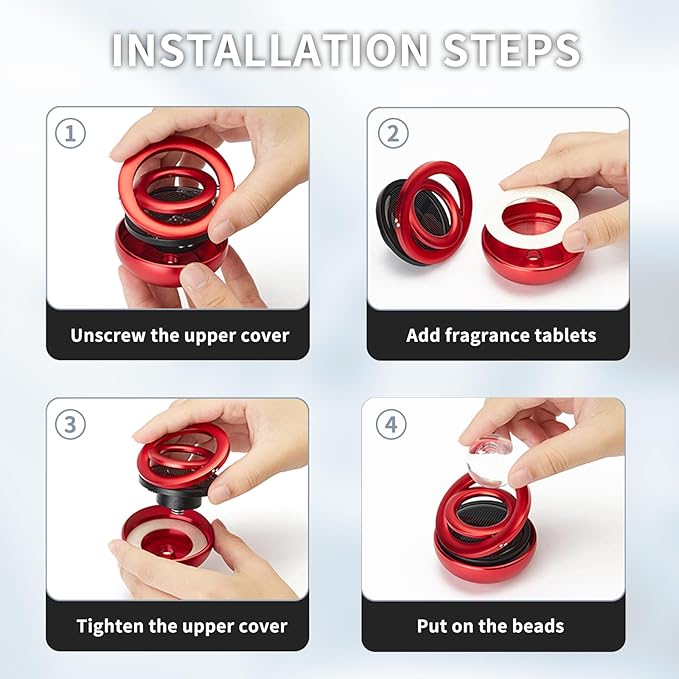 INSTALLATION STEPS

1

Unscrew the upper cover

2

Add fragrance tablets

3

Tighten the upper cover

4

Put on the beads