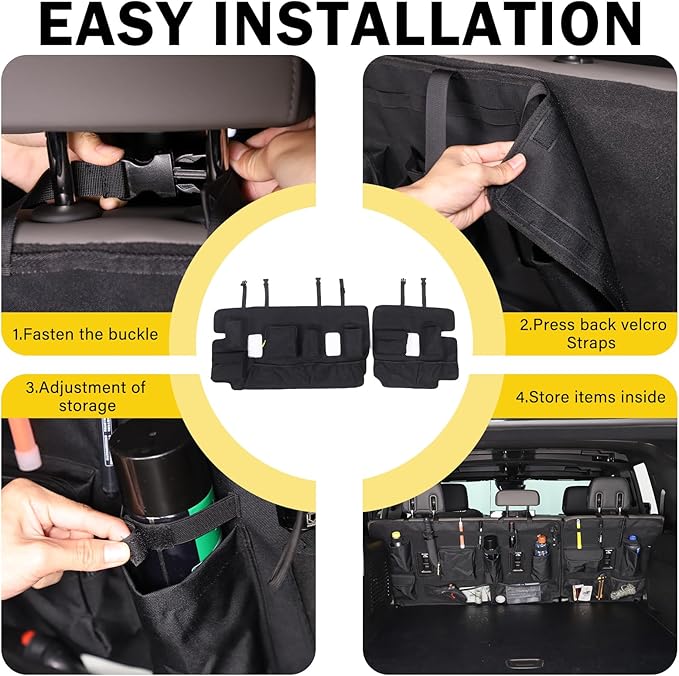 EASY INSTALLATION

1.Fasten the buckle

2.Press back velcro Straps

3.Adjustment of storage

4.Store items inside