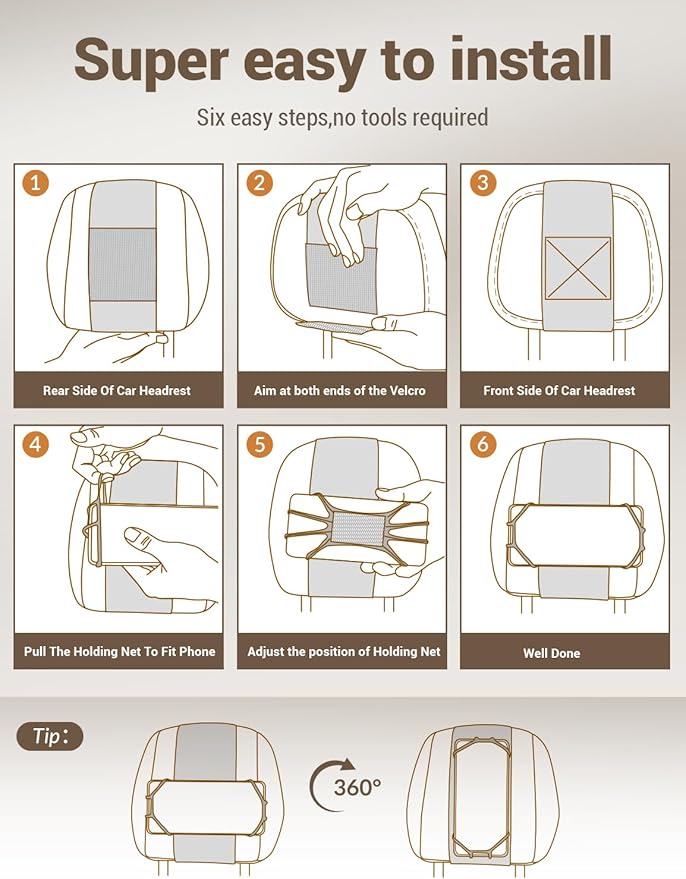 Super easy to install

Six easy steps,no tools required

1

Rear Side Of Car Headrest

2

Aim at both ends of the Velcro

3

Front Side Of Car Headrest

4

Pull The Holding Net To Fit Phone

5

Adjust the position of Holding Net

6

Well Done

Tip:

360°