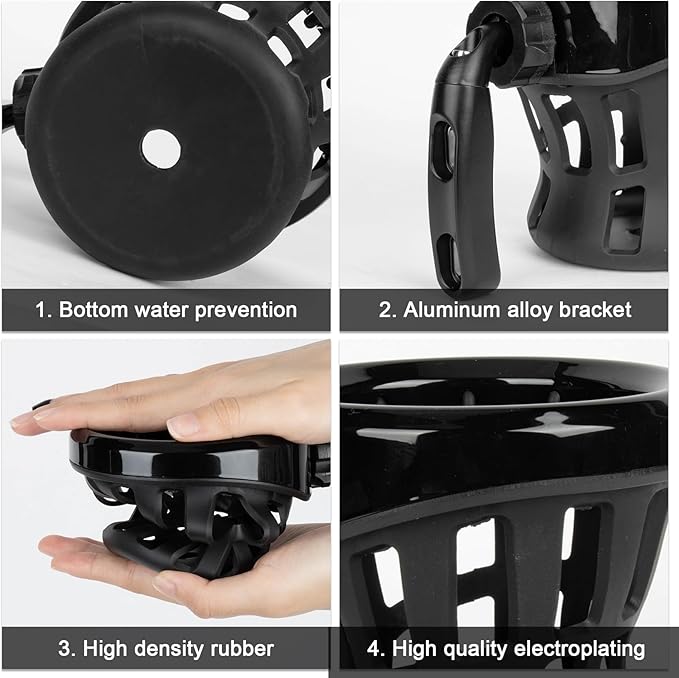 1. Bottom water prevention

2. Aluminum alloy bracket

3. High density rubber

4. High quality electroplating