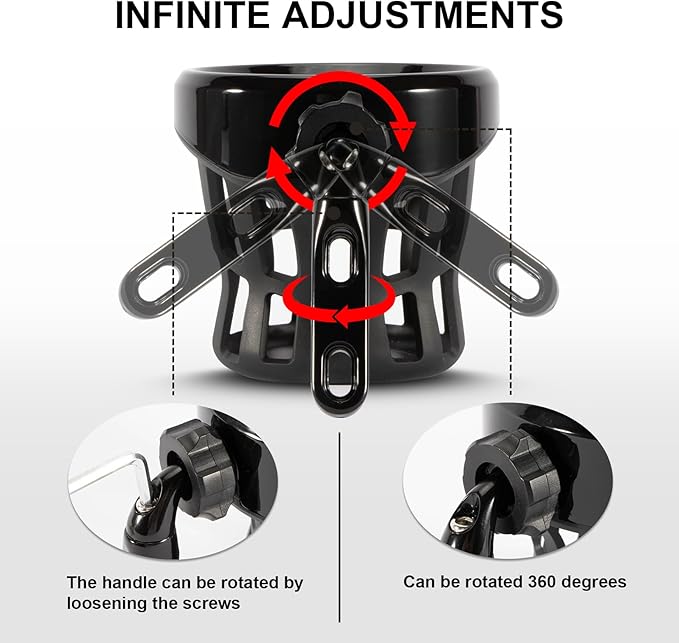 INFINITE ADJUSTMENTS

The handle can be rotated by loosening the screws

Can be rotated 360 degrees