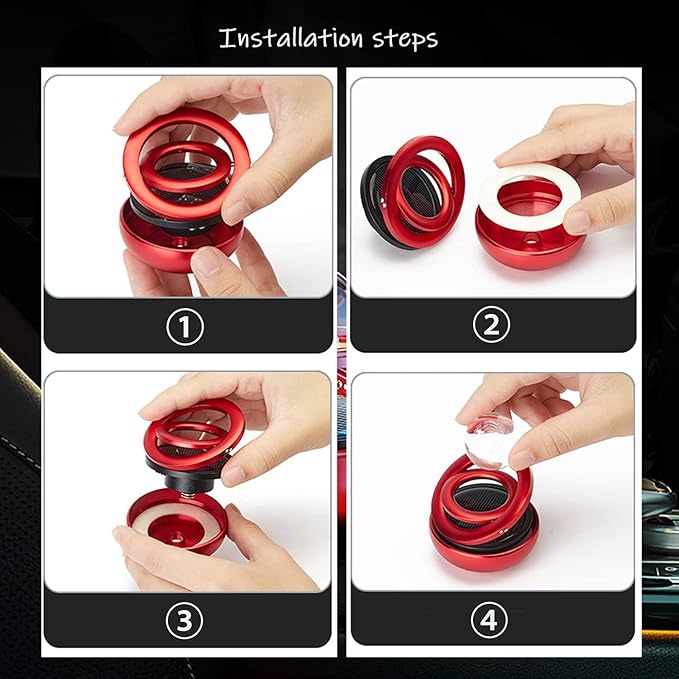 Installation steps

①

②

③

④