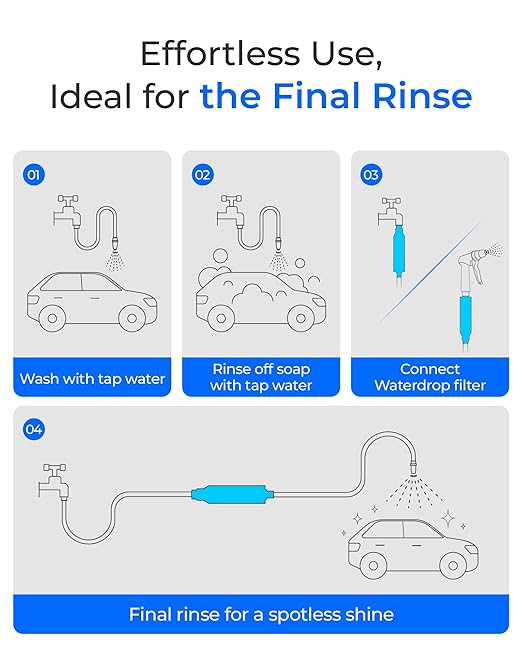 Effortless Use,
Ideal for the Final Rinse

01
Wash with tap water

02
Rinse off soap with tap water

03
Connect Waterdrop filter

04
Final rinse for a spotless shine