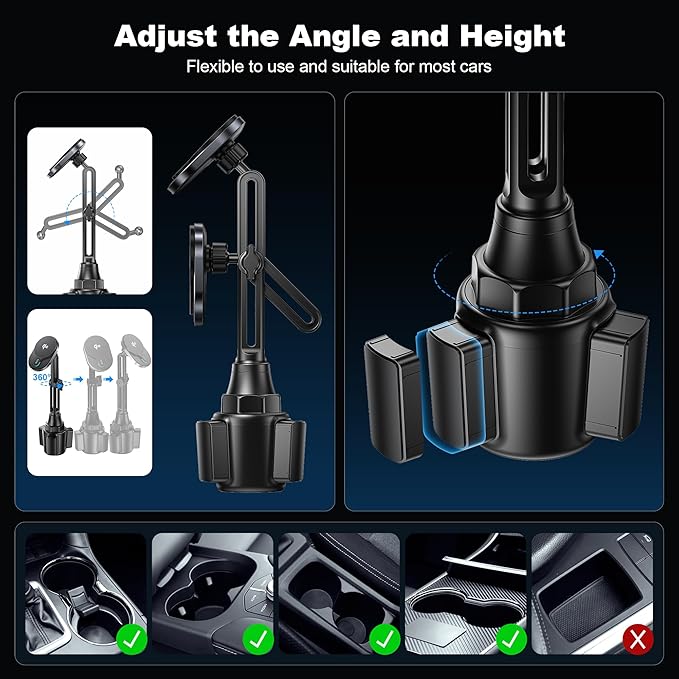 Adjust the Angle and Height

Flexible to use and suitable for most cars

360°