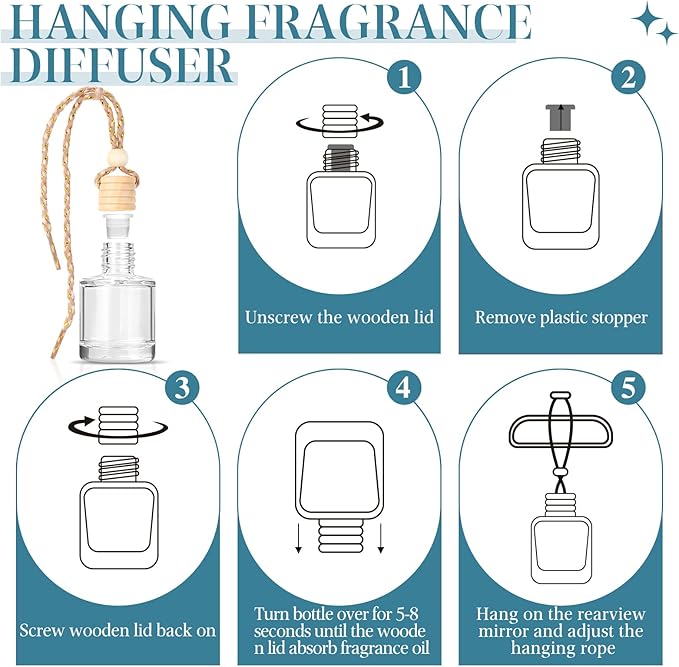 HANGING FRAGRANCE DIFFUSER

1

Unscrew the wooden lid

2

Remove plastic stopper

3

Screw wooden lid back on

4

Turn bottle over for 5-8 seconds until the woode n lid absorb fragrance oil

5

Hang on the rearview mirror and adjust the hanging rope