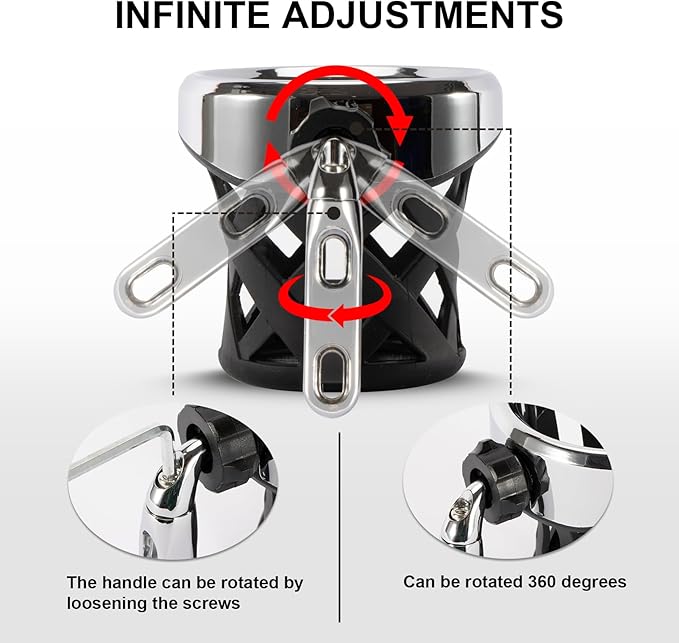 INFINITE ADJUSTMENTS

The handle can be rotated by loosening the screws

Can be rotated 360 degrees