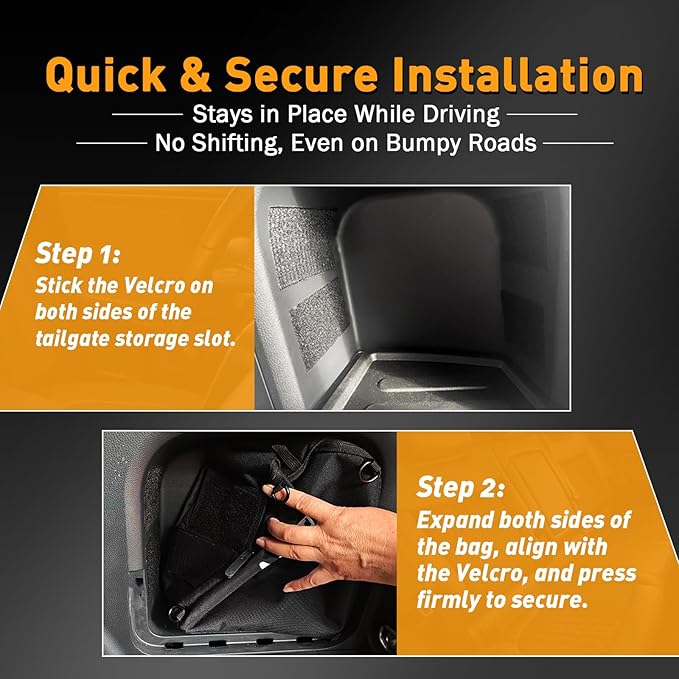 Quick & Secure Installation

Stays in Place While Driving

No Shifting, Even on Bumpy Roads

Step 1:
Stick the Velcro on both sides of the tailgate storage slot.

Step 2:
Expand both sides of the bag, align with the Velcro, and press firmly to secure.