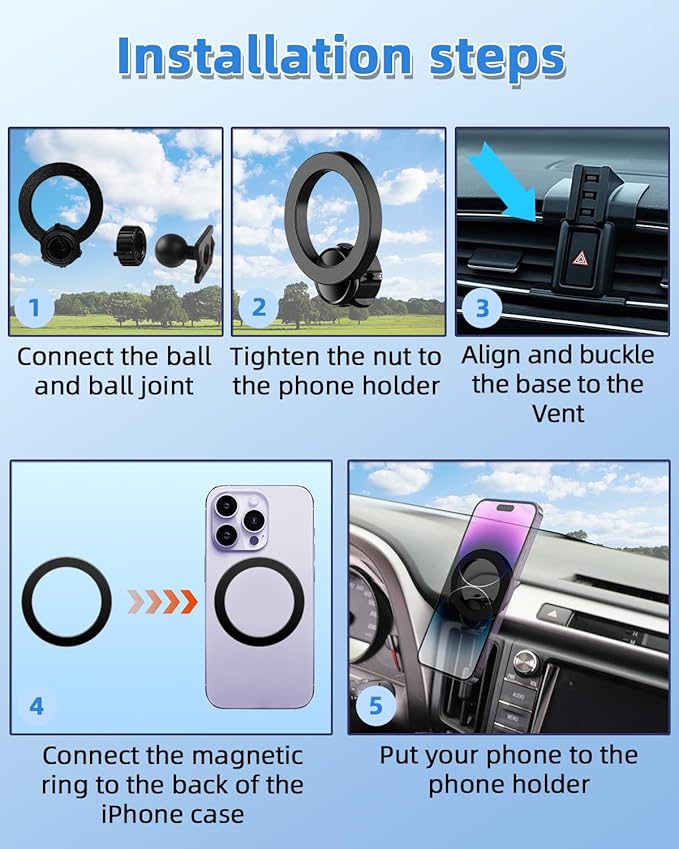 Installation steps

1
Connect the ball and ball joint

2
Tighten the nut to the phone holder

3
Align and buckle the base to the Vent

4
Connect the magnetic ring to the back of the iPhone case

5
Put your phone to the phone holder