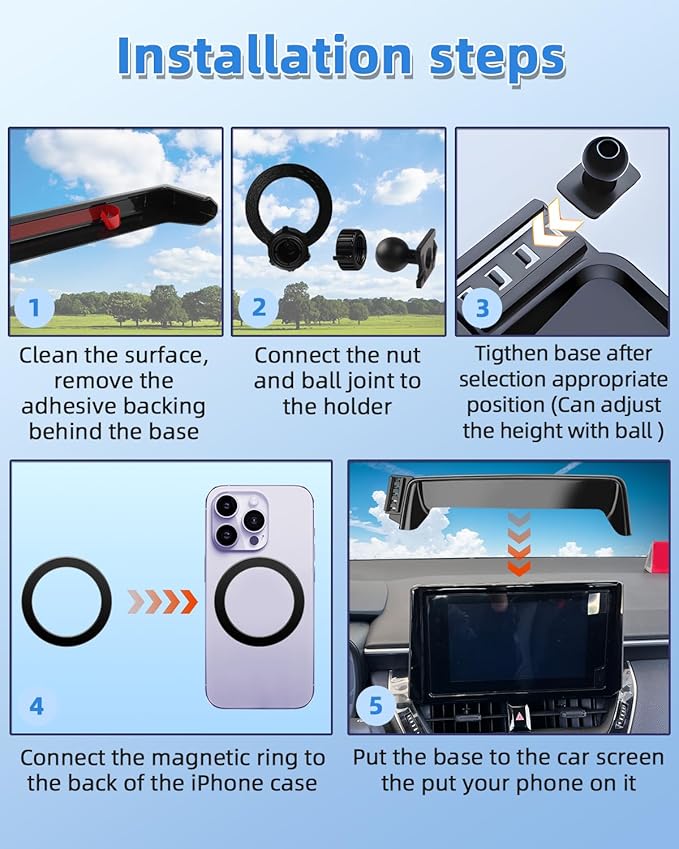 Installation steps

1

Clean the surface, remove the adhesive backing behind the base

2

Connect the nut and ball joint to the holder

3

Tigthen base after selection appropriate position (Can adjust the height with ball )

4

Connect the magnetic ring to the back of the iPhone case

5

Put the base to the car screen the put your phone on it