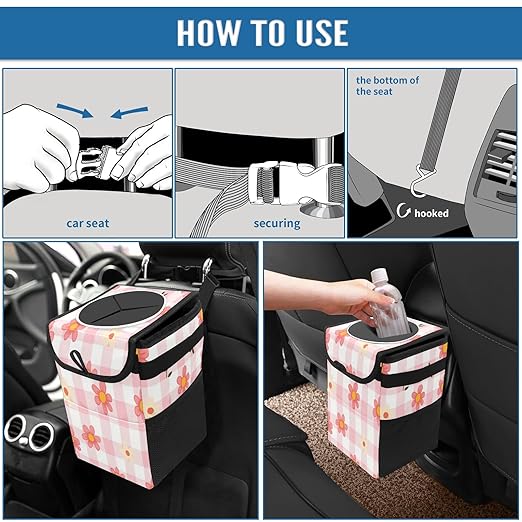 HOW TO USE

car seat

securing

the bottom of the seat

hooked