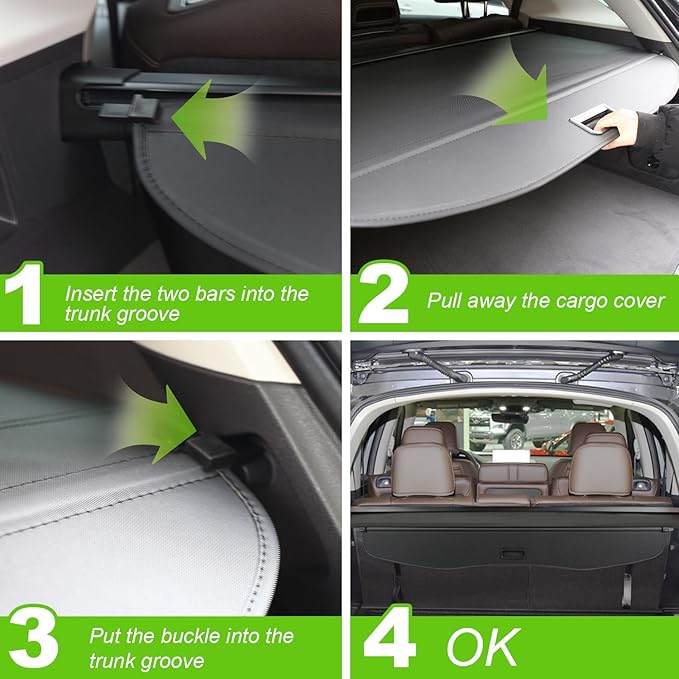 1 Insert the two bars into the trunk groove

2 Pull away the cargo cover

3 Put the buckle into the trunk groove

4 OK