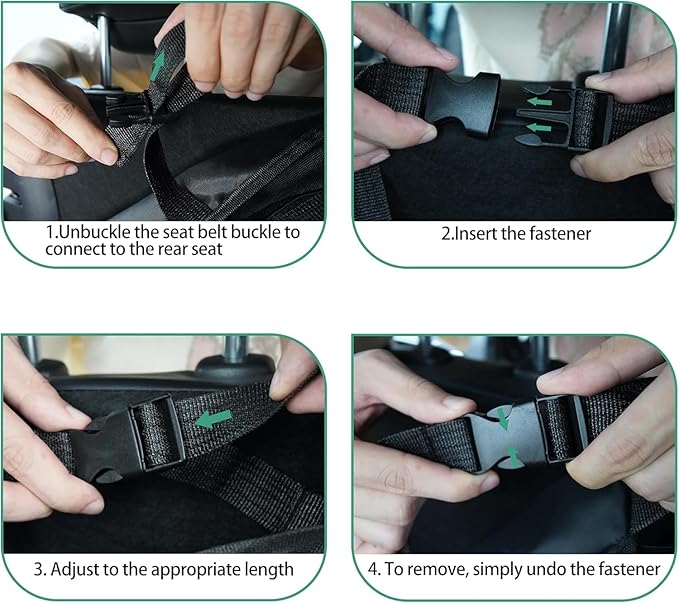 1.Unbuckle the seat belt buckle to connect to the rear seat

2.Insert the fastener

3. Adjust to the appropriate length

4. To remove, simply undo the fastener