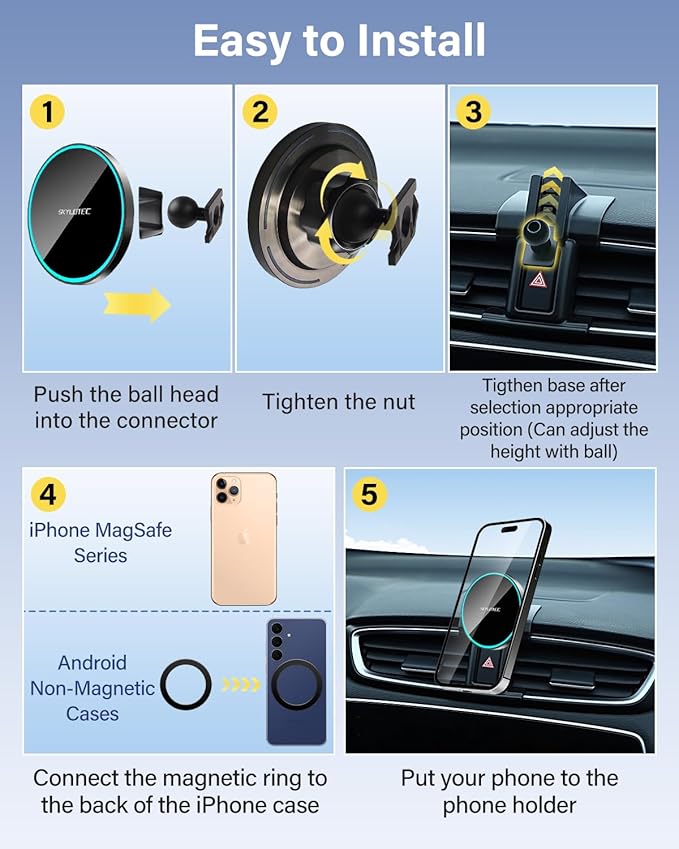 Easy to Install

1

SKYLOTEC

Push the ball head into the connector

2

Tighten the nut

3

Tigthen base after selection appropriate position (Can adjust the height with ball)

4

iPhone MagSafe Series

Android Non-Magnetic Cases

Connect the magnetic ring to the back of the iPhone case

5

SKYLOTEC

Put your phone to the phone holder