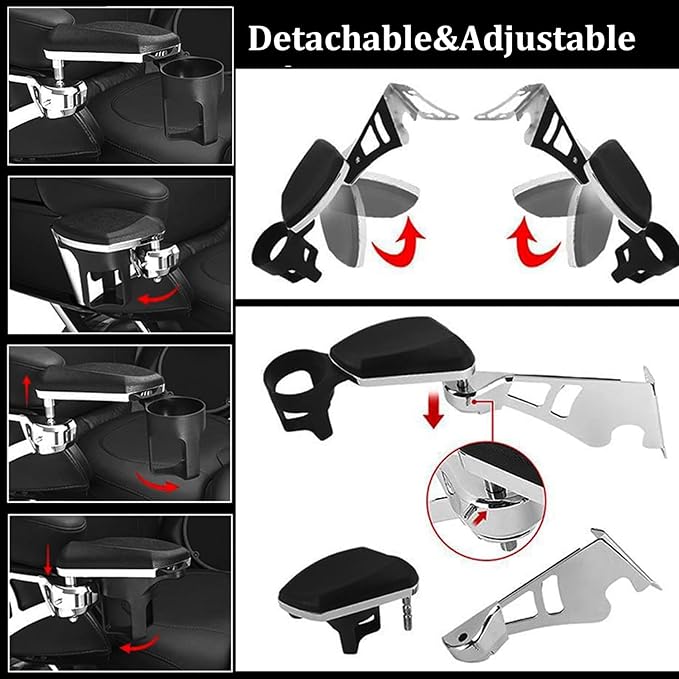 Detachable&Adjustable