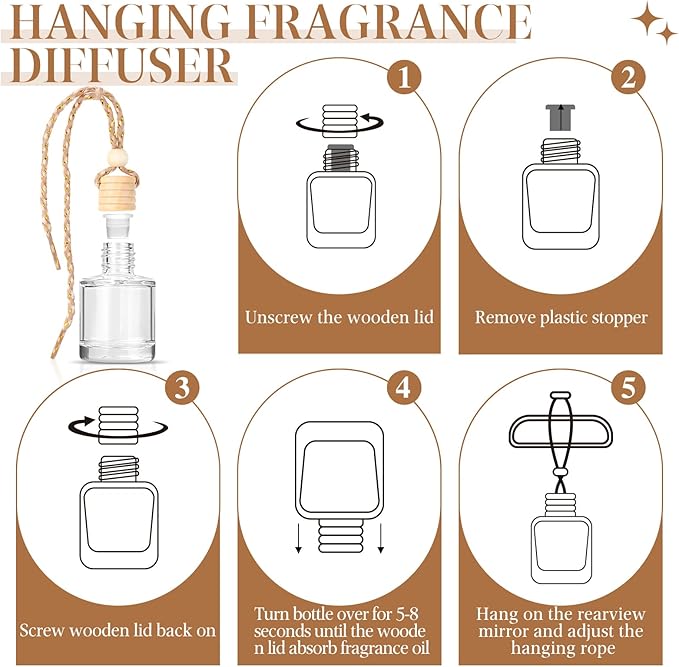 HANGING FRAGRANCE DIFFUSER

1
Unscrew the wooden lid

2
Remove plastic stopper

3
Screw wooden lid back on

4
Turn bottle over for 5-8 seconds until the woode n lid absorb fragrance oil

5
Hang on the rearview mirror and adjust the hanging rope