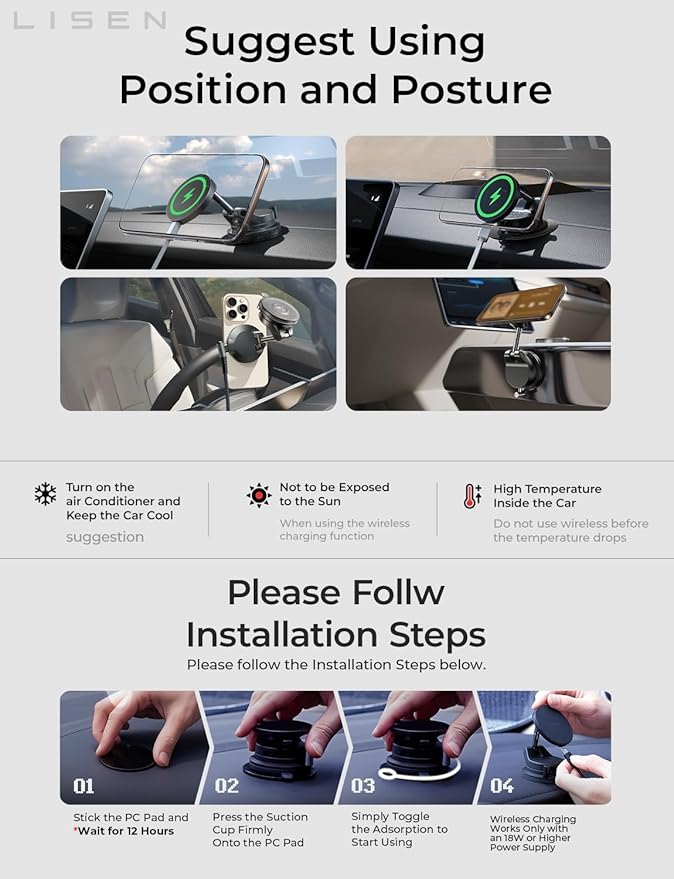 LISEN

Suggest Using Position and Posture

Turn on the air Conditioner and Keep the Car Cool
suggestion

Not to be Exposed to the Sun
When using the wireless charging function

High Temperature Inside the Car
Do not use wireless before the temperature drops

Please Follw Installation Steps
Please follow the Installation Steps below.

01
Stick the PC Pad and *Wait for 12 Hours

02
Press the Suction Cup Firmly Onto the PC Pad

03
Simply Toggle the Adsorption to Start Using

04
Wireless Charging Works Only with an 18W or Higher Power Supply