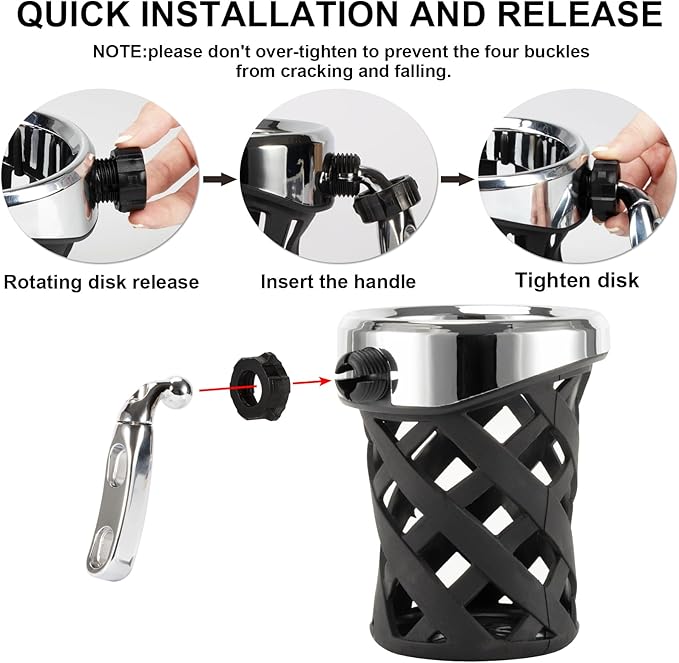 QUICK INSTALLATION AND RELEASE

NOTE:please don't over-tighten to prevent the four buckles from cracking and falling.

Rotating disk release

Insert the handle

Tighten disk