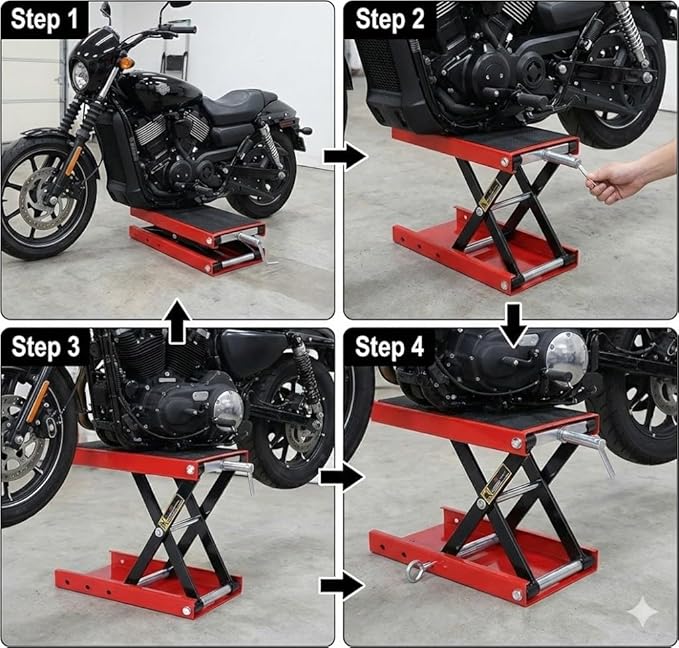 Step 1

Step 2

Step 3

Step 4