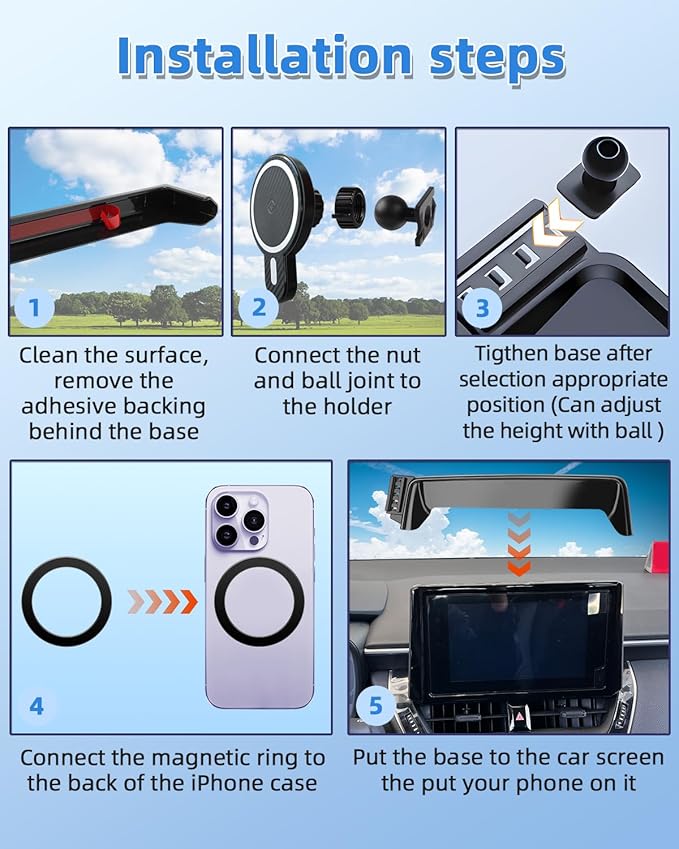 Installation steps

1
Clean the surface, remove the adhesive backing behind the base

2
Connect the nut and ball joint to the holder

3
Tigthen base after selection appropriate position (Can adjust the height with ball )

4
Connect the magnetic ring to the back of the iPhone case

5
Put the base to the car screen the put your phone on it