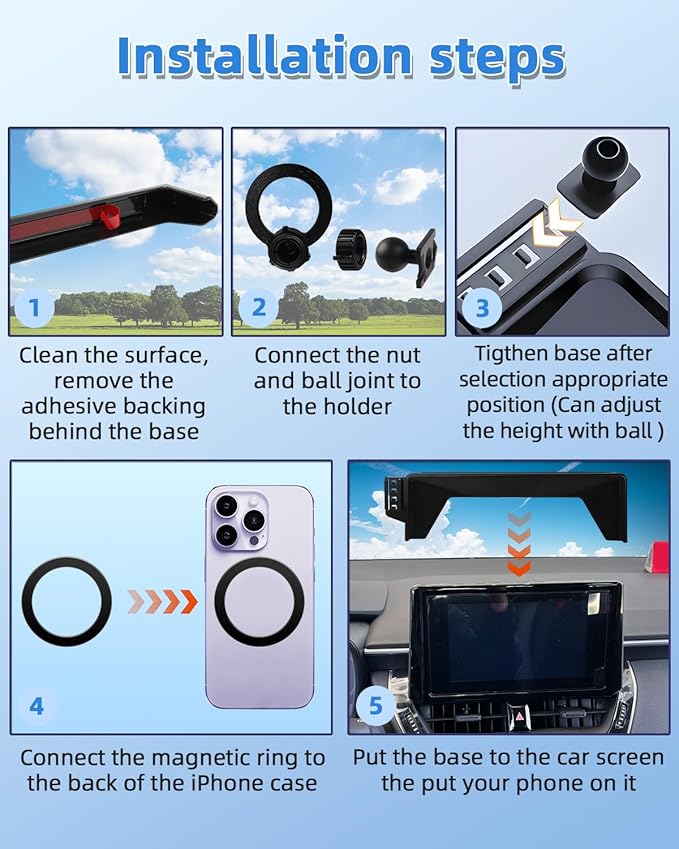 Installation steps

1

Clean the surface, remove the adhesive backing behind the base

2

Connect the nut and ball joint to the holder

3

Tigthen base after selection appropriate position (Can adjust the height with ball )

4

Connect the magnetic ring to the back of the iPhone case

5

Put the base to the car screen the put your phone on it