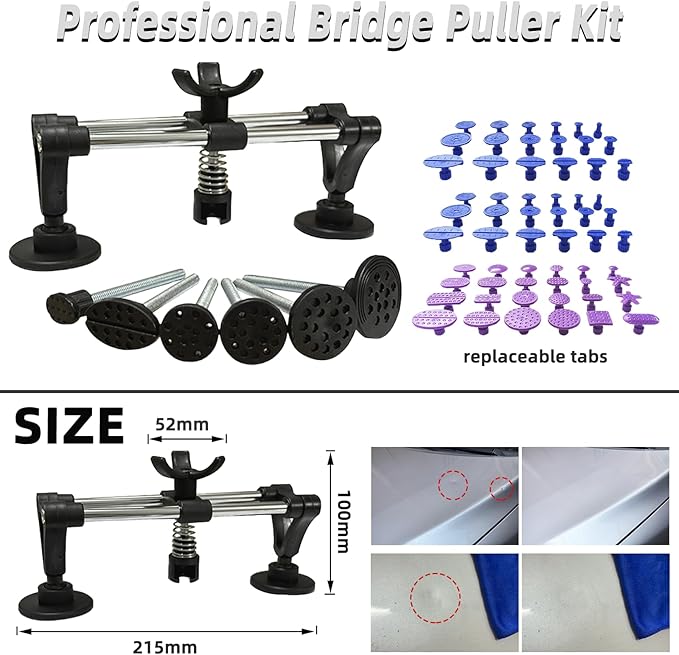 Professional Bridge Puller Kit

replaceable tabs

SIZE

52mm

100mm

215mm