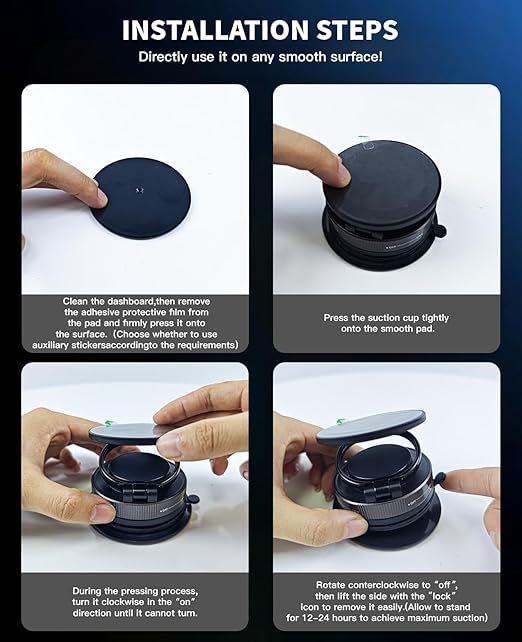 INSTALLATION STEPS

Directly use it on any smooth surface!

Clean the dashboard,then remove the adhesive protective film from the pad and firmly press it onto the surface. (Choose whether to use auxiliary stickersaccordingto the requirements)

Press the suction cup tightly onto the smooth pad.

During the pressing process, turn it clockwise in the "on" direction until it cannot turn.

Rotate conterclockwise to "off", then lift the side with the "lock" icon to remove it easily.(Allow to stand for 12-24 hours to achieve maximum suction)