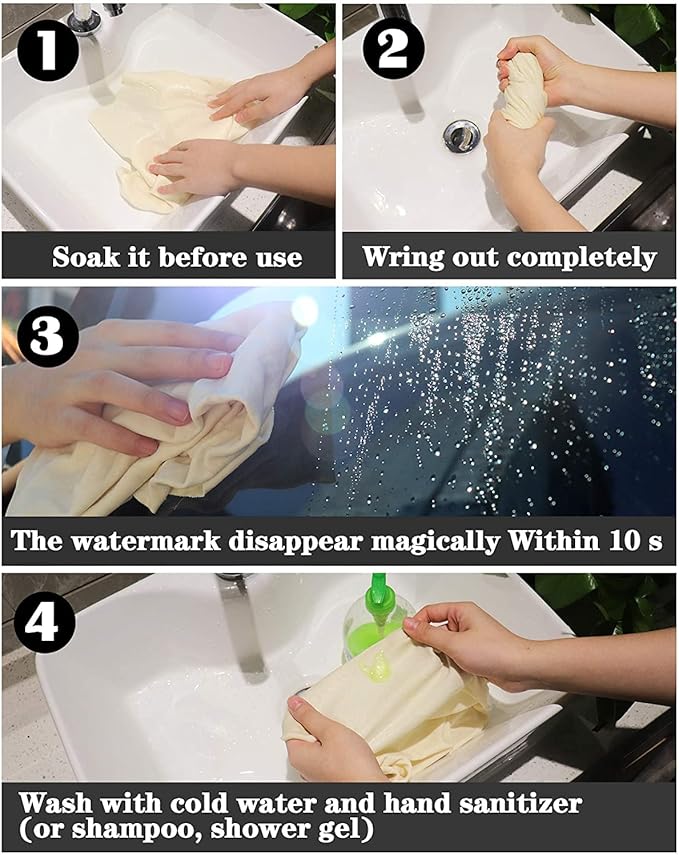 1

Soak it before use

2

Wring out completely

3

The watermark disappear magically Within 10 s

4

Wash with cold water and hand sanitizer (or shampoo, shower gel)