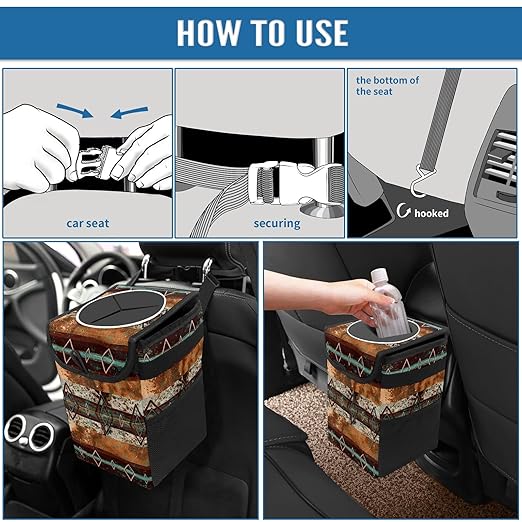 HOW TO USE

car seat

securing

the bottom of the seat

hooked