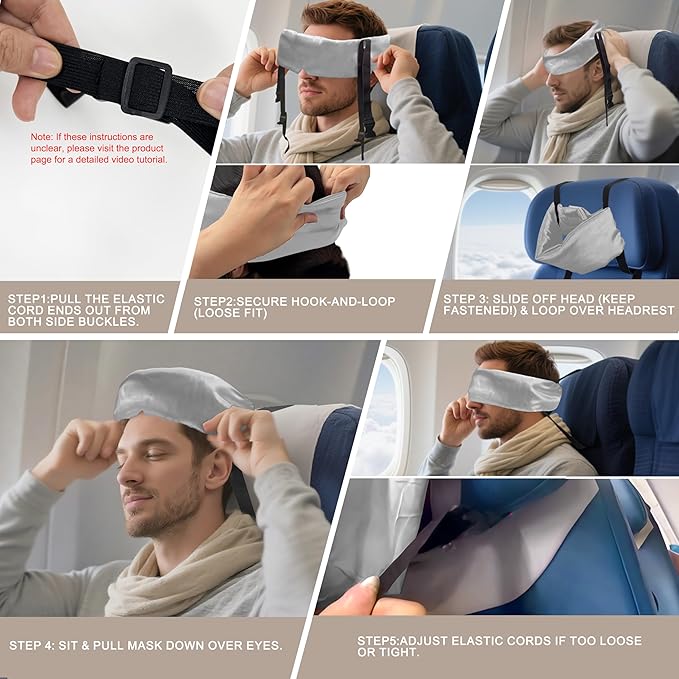 Note: If these instructions are unclear, please visit the product page for a detailed video tutorial.

STEP1:PULL THE ELASTIC CORD ENDS OUT FROM BOTH SIDE BUCKLES.

STEP2:SECURE HOOK-AND-LOOP (LOOSE FIT)

STEP 3: SLIDE OFF HEAD (KEEP FASTENED!) & LOOP OVER HEADREST

STEP 4: SIT & PULL MASK DOWN OVER EYES.

STEP5:ADJUST ELASTIC CORDS IF TOO LOOSE OR TIGHT.