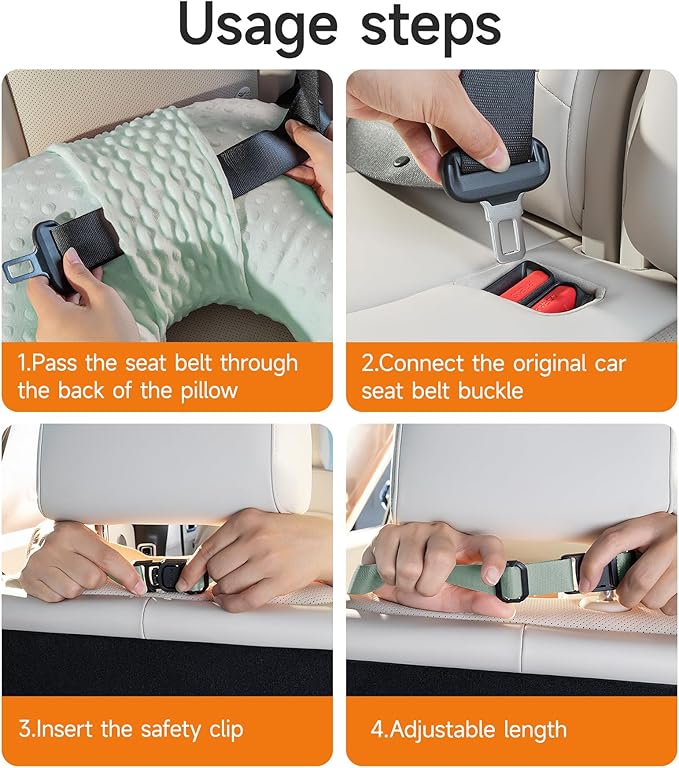 Usage steps

1.Pass the seat belt through the back of the pillow

2.Connect the original car seat belt buckle

3.Insert the safety clip

4.Adjustable length