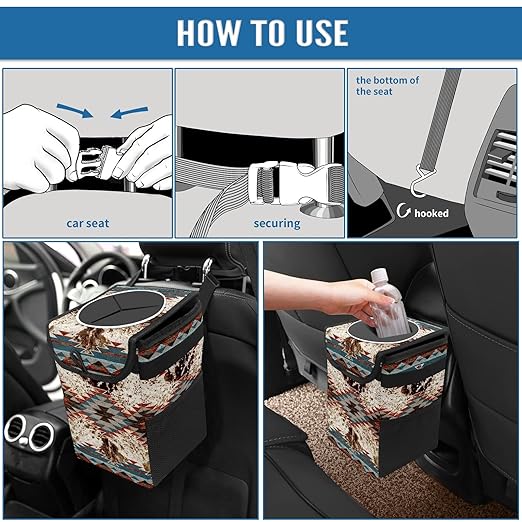 HOW TO USE

car seat

securing

the bottom of the seat

hooked