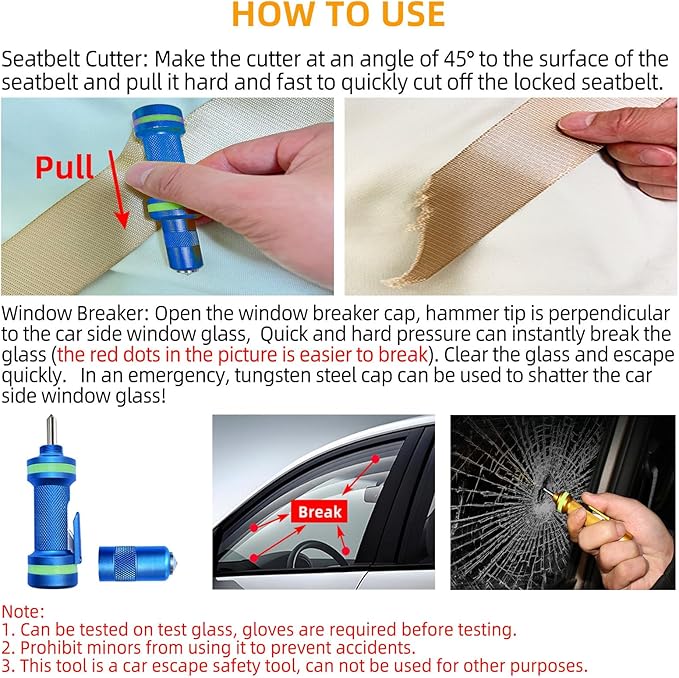 HOW TO USE

Seatbelt Cutter: Make the cutter at an angle of 45° to the surface of the seatbelt and pull it hard and fast to quickly cut off the locked seatbelt.

Pull

Window Breaker: Open the window breaker cap, hammer tip is perpendicular to the car side window glass, Quick and hard pressure can instantly break the glass (the red dots in the picture is easier to break). Clear the glass and escape quickly. In an emergency, tungsten steel cap can be used to shatter the car side window glass!

Break

Note:
1. Can be tested on test glass, gloves are required before testing.
2. Prohibit minors from using it to prevent accidents.
3. This tool is a car escape safety tool, can not be used for other purposes.