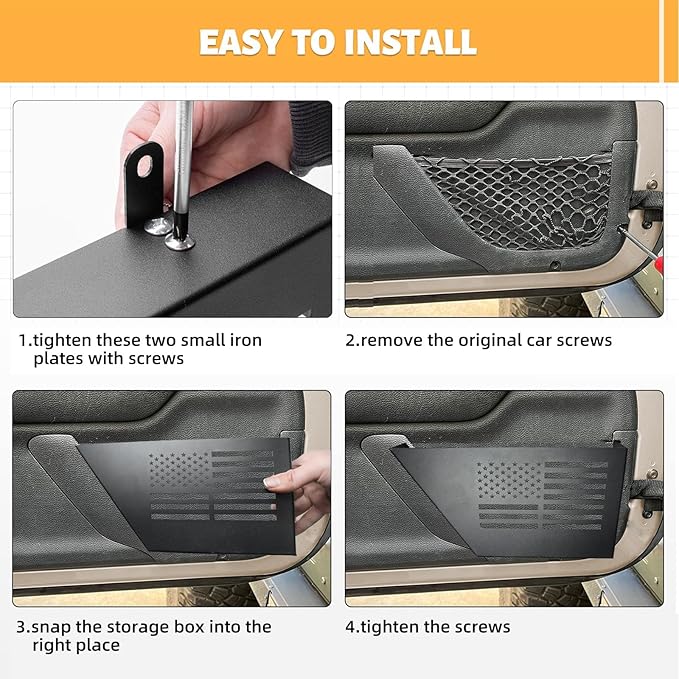 EASY TO INSTALL

1.tighten these two small iron plates with screws

2.remove the original car screws

3.snap the storage box into the right place

4.tighten the screws