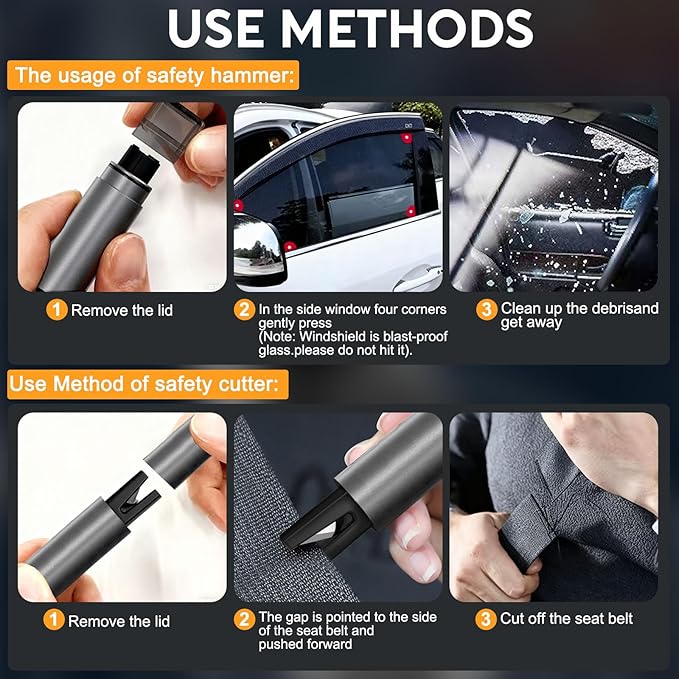 USE METHODS

The usage of safety hammer:

1 Remove the lid

2 In the side window four corners gently press (Note: Windshield is blast-proof glass.please do not hit it).

3 Clean up the debrisand get away

Use Method of safety cutter:

1 Remove the lid

2 The gap is pointed to the side of the seat belt and pushed forward

3 Cut off the seat belt