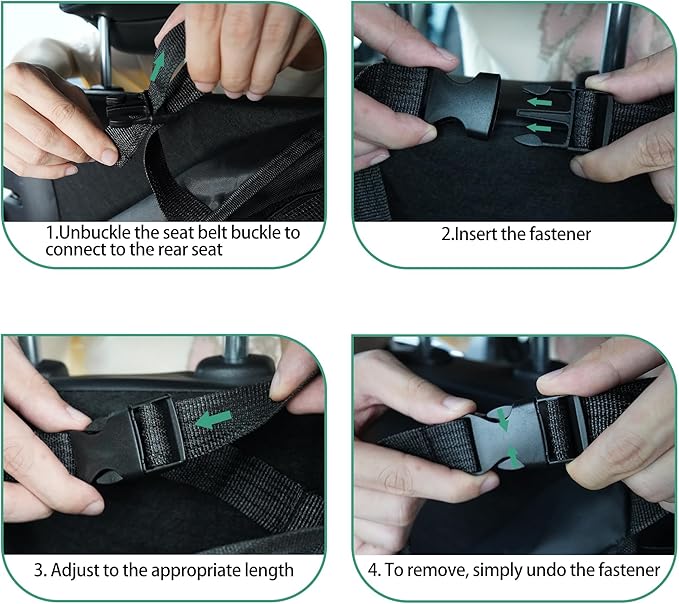 1.Unbuckle the seat belt buckle to connect to the rear seat

2.Insert the fastener

3. Adjust to the appropriate length

4. To remove, simply undo the fastener