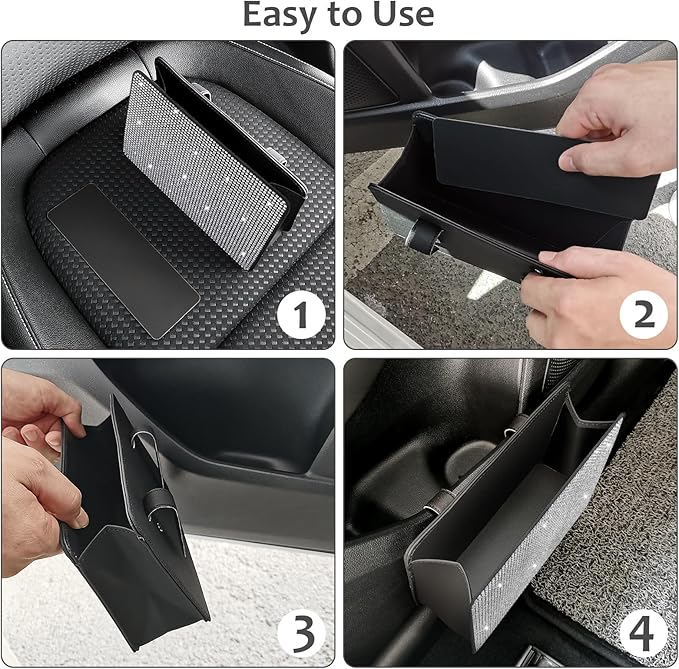 Easy to Use

1

2

3

4