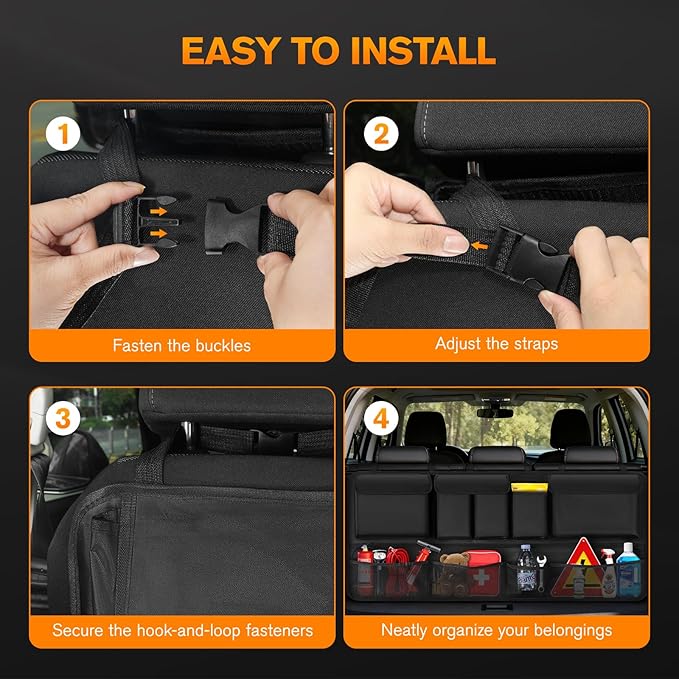 EASY TO INSTALL

1

Fasten the buckles

2

Adjust the straps

3

Secure the hook-and-loop fasteners

4

Neatly organize your belongings