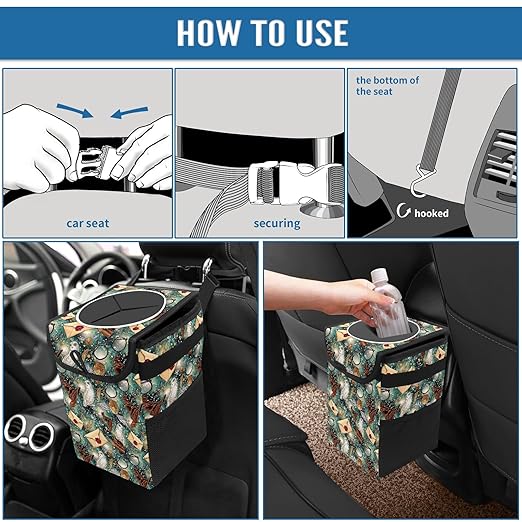 HOW TO USE

car seat

securing

the bottom of the seat

hooked