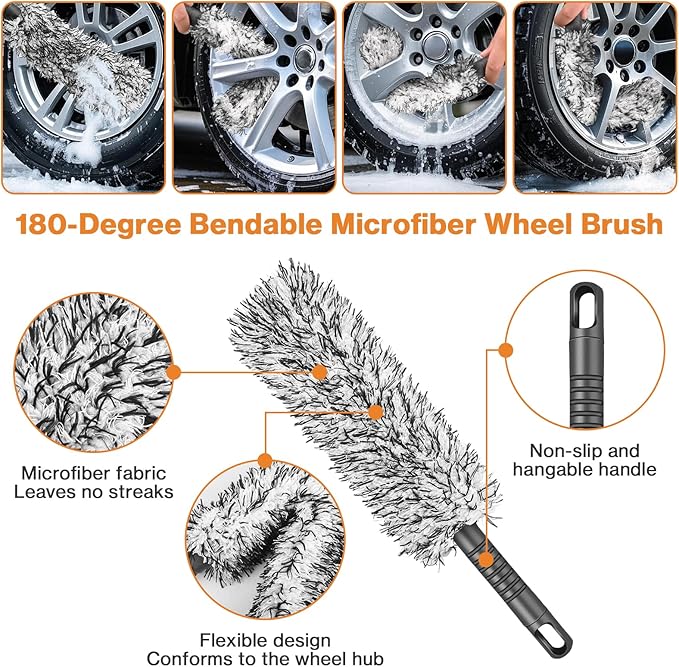 180-Degree Bendable Microfiber Wheel Brush

Microfiber fabric
Leaves no streaks

Non-slip and
hangable handle

Flexible design
Conforms to the wheel hub