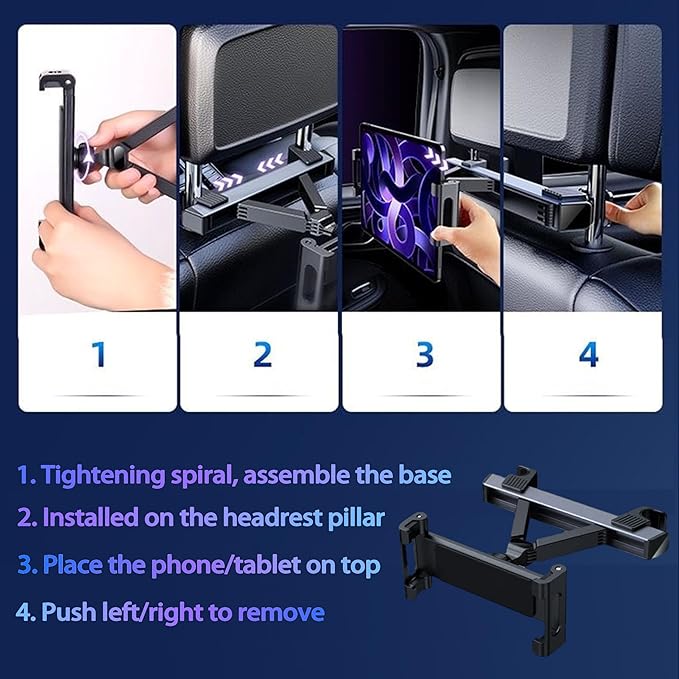 1

2

3

4

1. Tightening spiral, assemble the base
2. Installed on the headrest pillar
3. Place the phone/tablet on top
4. Push left/right to remove