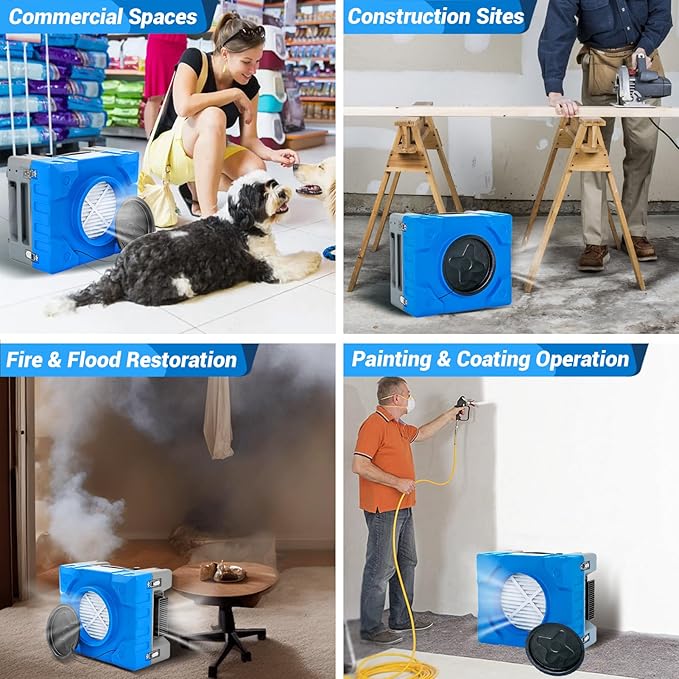 Commercial Spaces

Construction Sites

Fire & Flood Restoration

Painting & Coating Operation