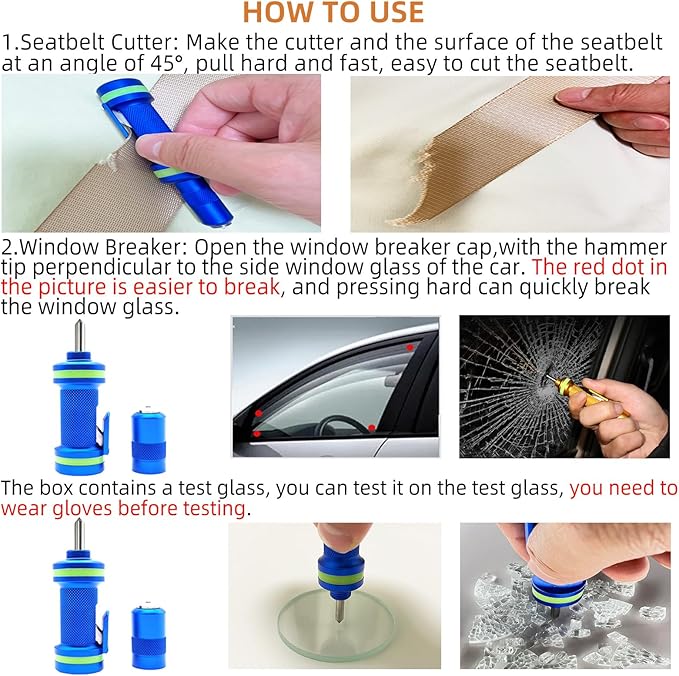 HOW TO USE

1.Seatbelt Cutter: Make the cutter and the surface of the seatbelt at an angle of 45°, pull hard and fast, easy to cut the seatbelt.

2.Window Breaker: Open the window breaker cap,with the hammer tip perpendicular to the side window glass of the car. The red dot in the picture is easier to break, and pressing hard can quickly break the window glass.

The box contains a test glass, you can test it on the test glass, you need to wear gloves before testing.