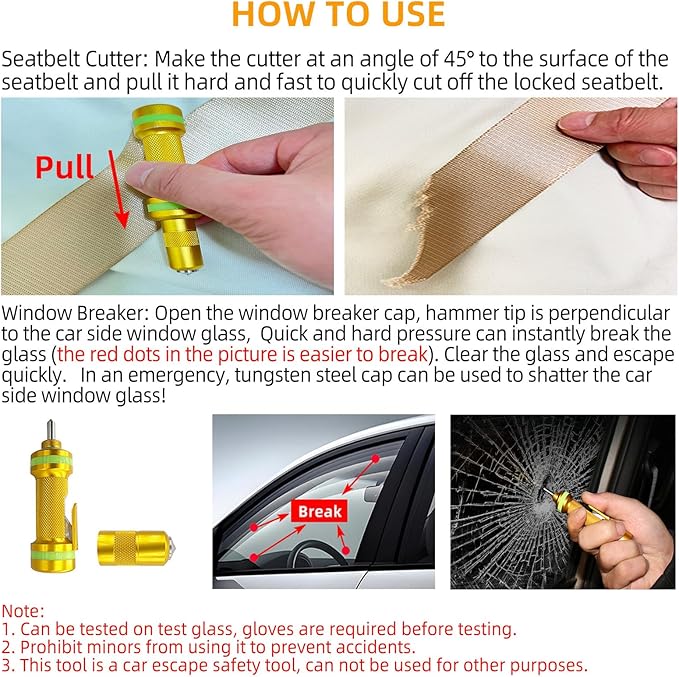 HOW TO USE

Seatbelt Cutter: Make the cutter at an angle of 45° to the surface of the seatbelt and pull it hard and fast to quickly cut off the locked seatbelt.

Pull

Window Breaker: Open the window breaker cap, hammer tip is perpendicular to the car side window glass, Quick and hard pressure can instantly break the glass (the red dots in the picture is easier to break). Clear the glass and escape quickly. In an emergency, tungsten steel cap can be used to shatter the car side window glass!

Break

Note:
1. Can be tested on test glass, gloves are required before testing.
2. Prohibit minors from using it to prevent accidents.
3. This tool is a car escape safety tool, can not be used for other purposes.