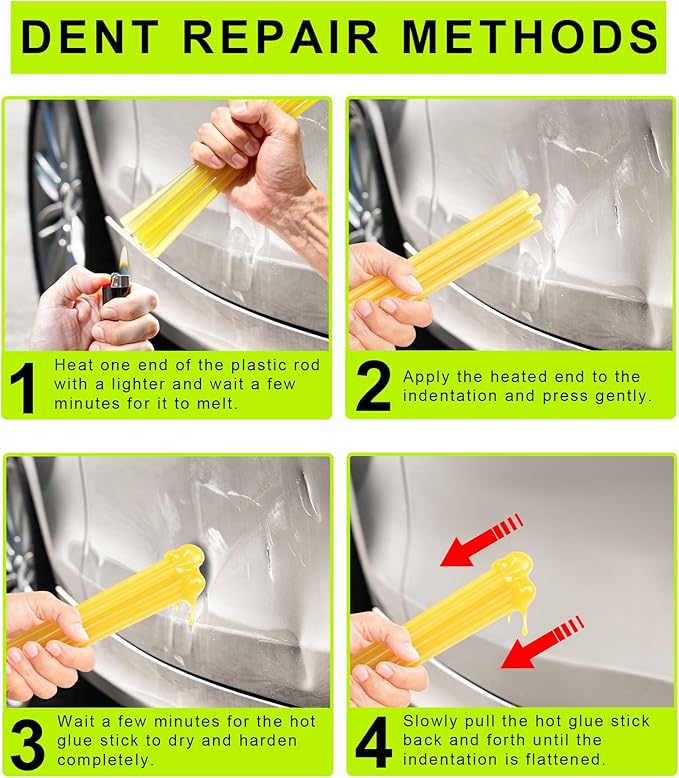 DENT REPAIR METHODS

1 Heat one end of the plastic rod with a lighter and wait a few minutes for it to melt.

2 Apply the heated end to the indentation and press gently.

3 Wait a few minutes for the hot glue stick to dry and harden completely.

4 Slowly pull the hot glue stick back and forth until the indentation is flattened.